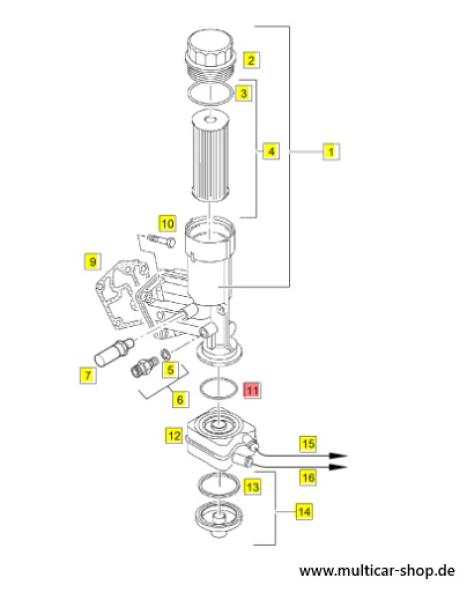 2
3
4
1
10
9
7
5
6
11
12
15
16
13
14
www.multicar-shop.de