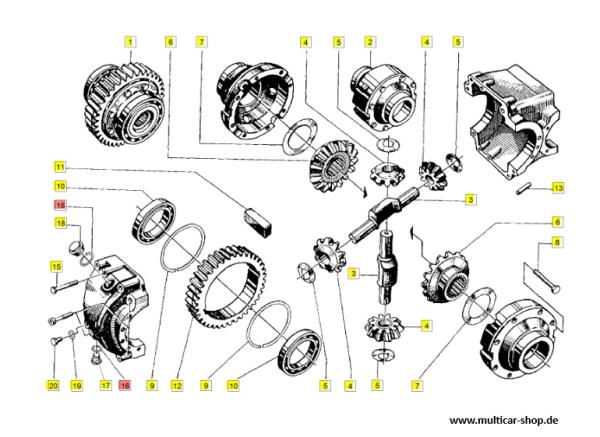 1
6
7
4
5
2
4
5
11
10
16
18
15
13
3
6
8
3
4
20
19
17
16
9
12
9
10
5
4
5
7
www.multicar-shop.de