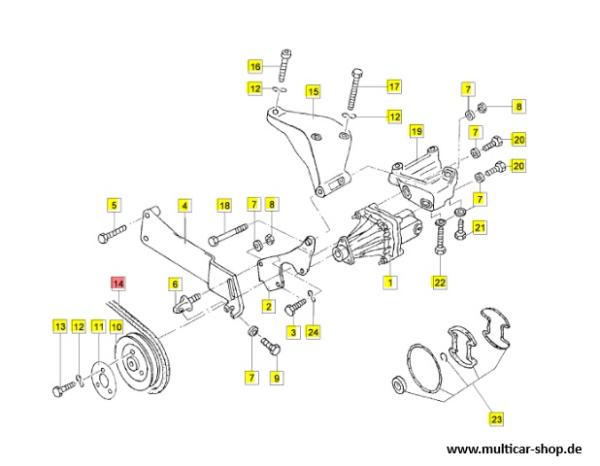 16
12
15
17
12
7
8
19
7
20
20
7
5
4
18
7
8
21
1
22
14
6
2
3
24
13
12
11
10
7
9
23
www.multicar-shop.de