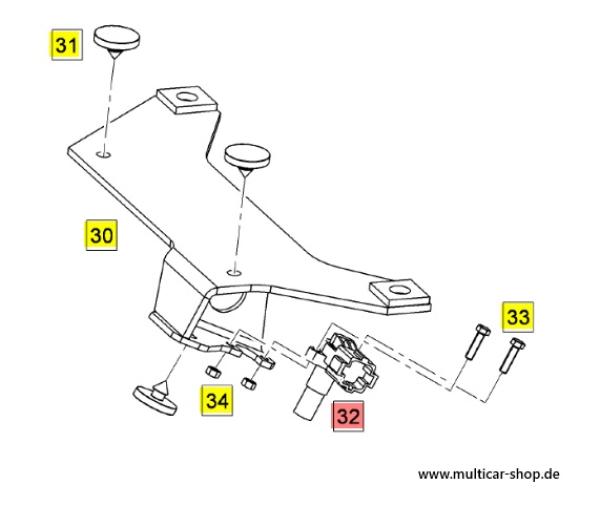 31
30
33
34
32
www.multicar-shop.de