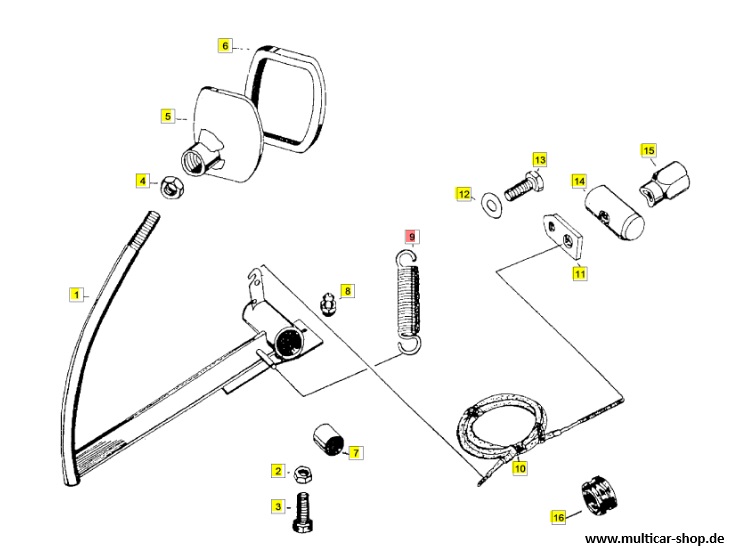 6
5
4
13
15
12
14
9
11
1
8
7
2
10
3
16
www.multicar-shop.de