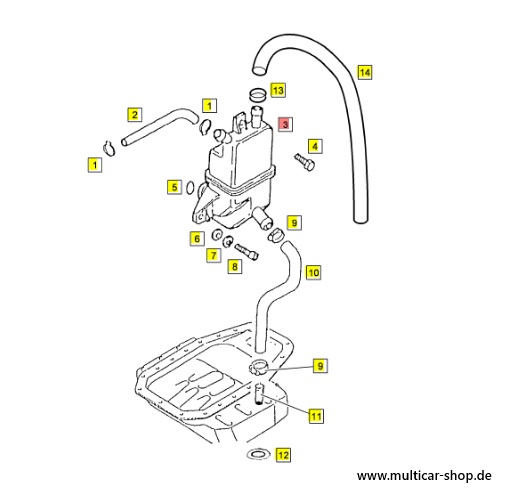 14
13
2
1
3
4
1
5
9
6
7
8
10
9
11
12
www.multicar-shop.de