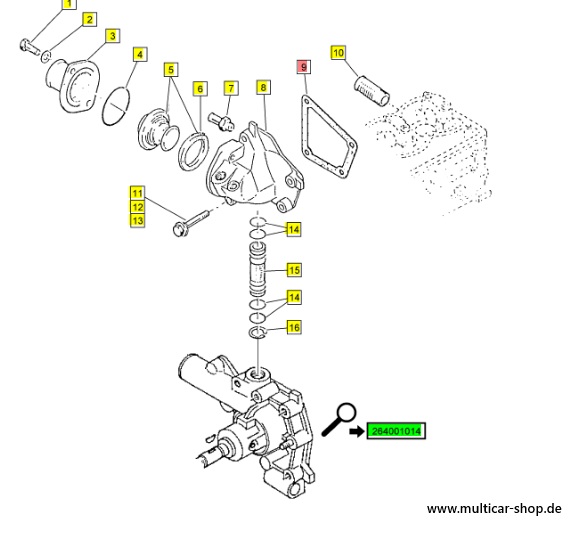 1
2
3
4
5
6
7
8
9
10
11
12
13
14
15
14
16
264001014
www.multicar-shop.de