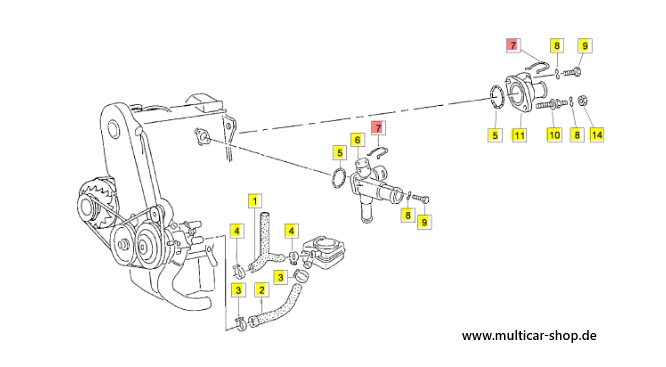 7
8
9
5
11
10
8
14
7
6
5
8
9
1
4
4
3
3
2
www.multicar-shop.de