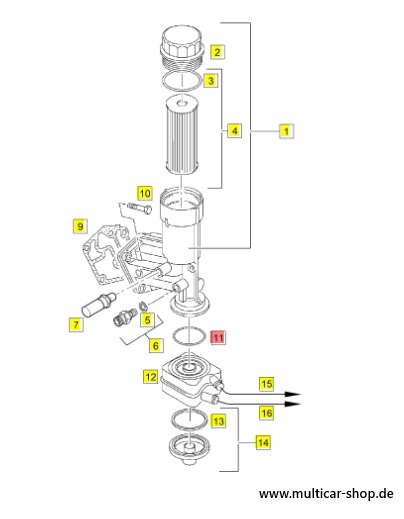 2
3
4
1
10
9
7
5
6
11
12
15
16
13
14
www.multicar-shop.de