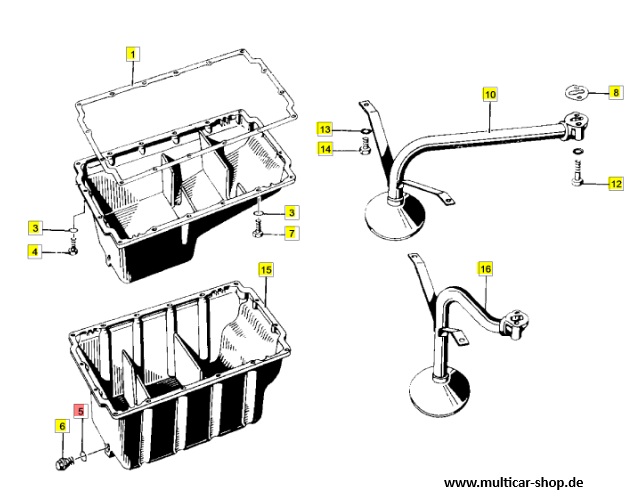 1
10
8
13
14
12
3
3
7
4
15
16
5
6
www.multicar-shop.de