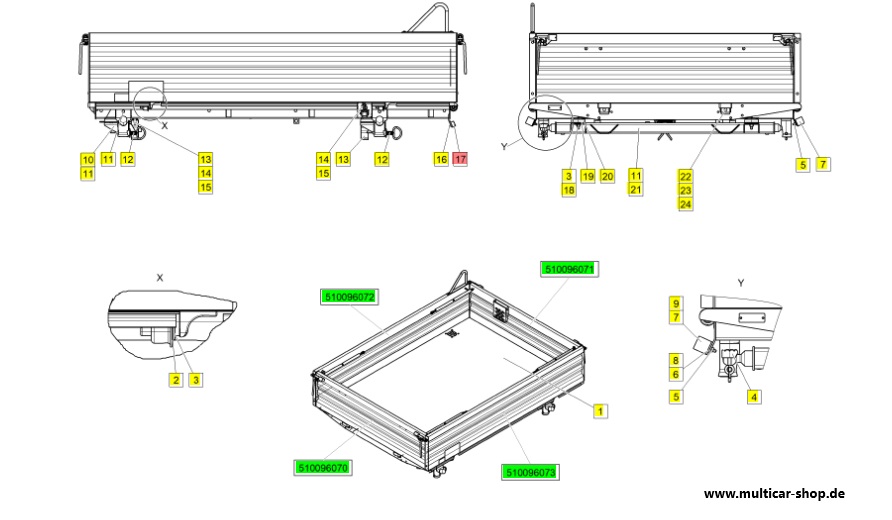 X
10
11
11
12
13
14
15
14
15
13
12
16
17

Y
3
18
19
20
11
21
22
23
24
5
7

X
2
3

510096072
510096071
1
510096070
510096073

Y
9
7
8
6
5
4

www.multicar-shop.de